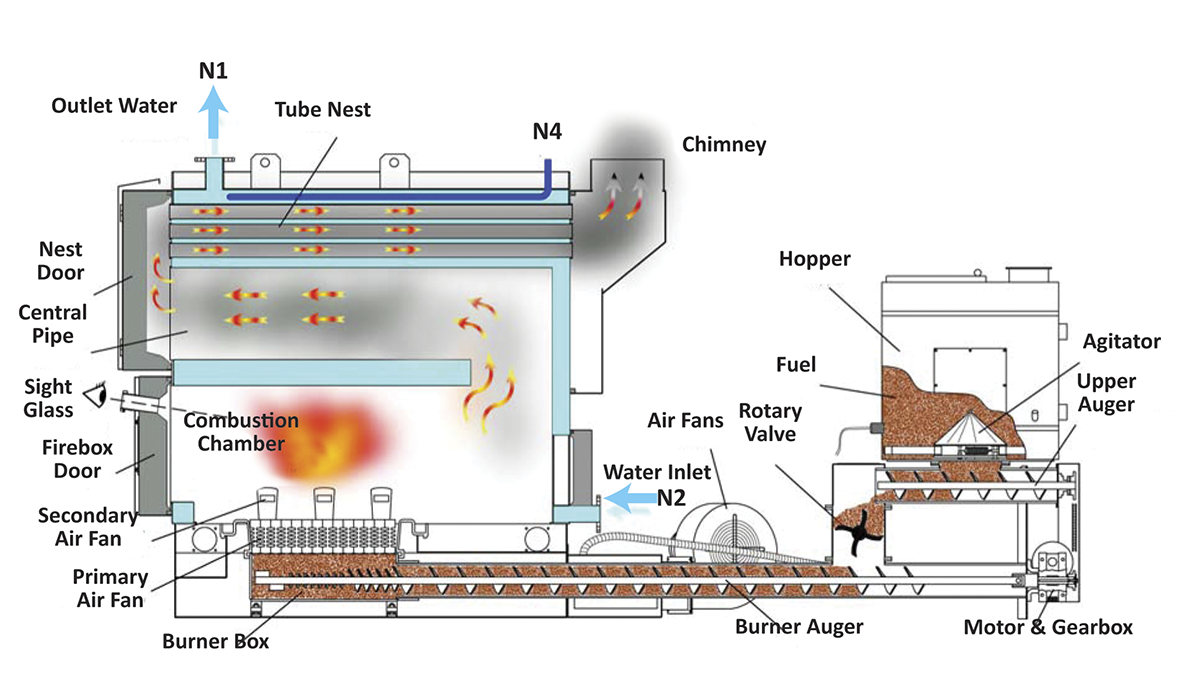 N1
Outlet Water
Tube Nest
N4
Chimney
Nest Door
Central Pipe
Sight Glass
Combustion Chamber
Firebox Door
Secondary Air Fan
Primary Air Fan
Burner Box
Hopper
Fuel
Agitator
Upper Auger
Air Fans
Rotary Valve
Water Inlet
N2
Burner Auger
Motor & Gearbox